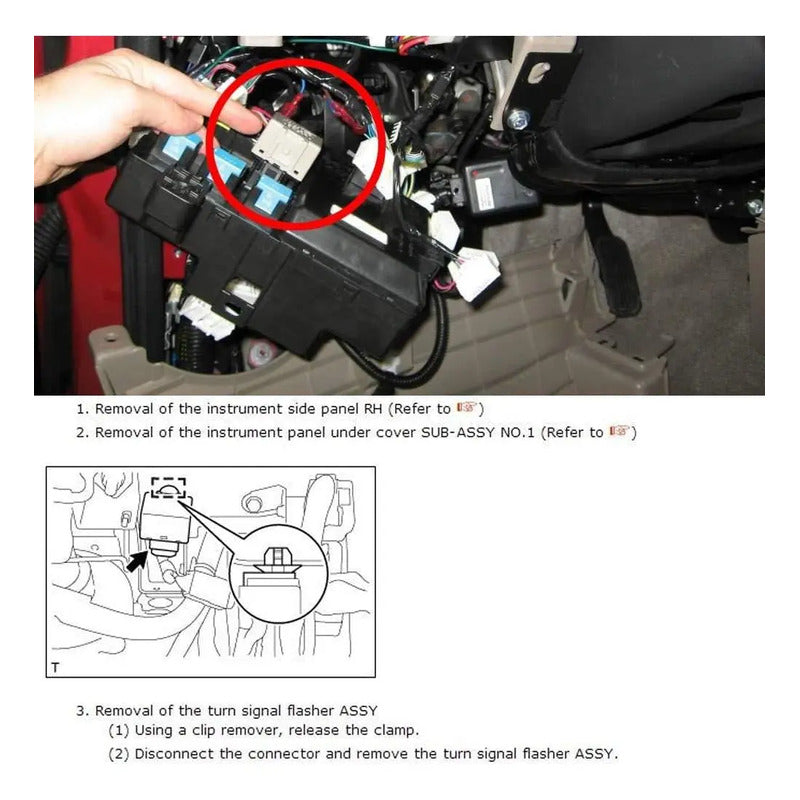 1. Removal of the instrument side panel RH (Refer to )
2. Removal of the instrument panel under cover SUB-ASSY NO.1 (Refer to )

T

3. Removal of the turn signal flasher ASSY
(1) Using a clip remover, release the clamp.
(2) Disconnect the connector and remove the turn signal flasher ASSY.