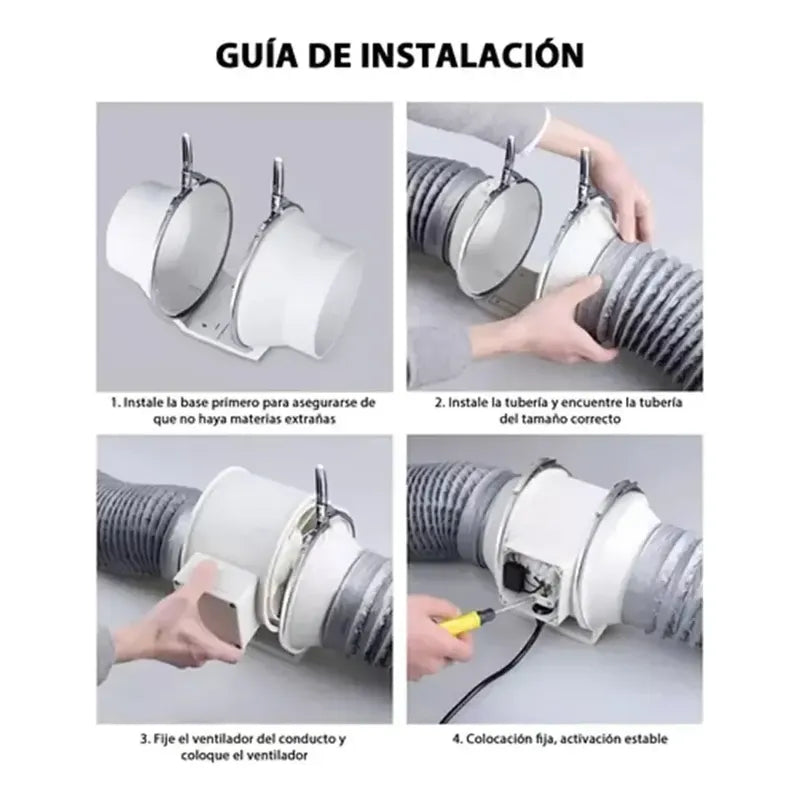 GUÍA DE INSTALACIÓN

1. Instale la base primero para asegurarse de que no haya materias extrañas

2. Instale la tubería y encuentre la tubería del tamaño correcto

3. Fije el ventilador del conducto y coloque el ventilador

4. Colocación fija, activación estable