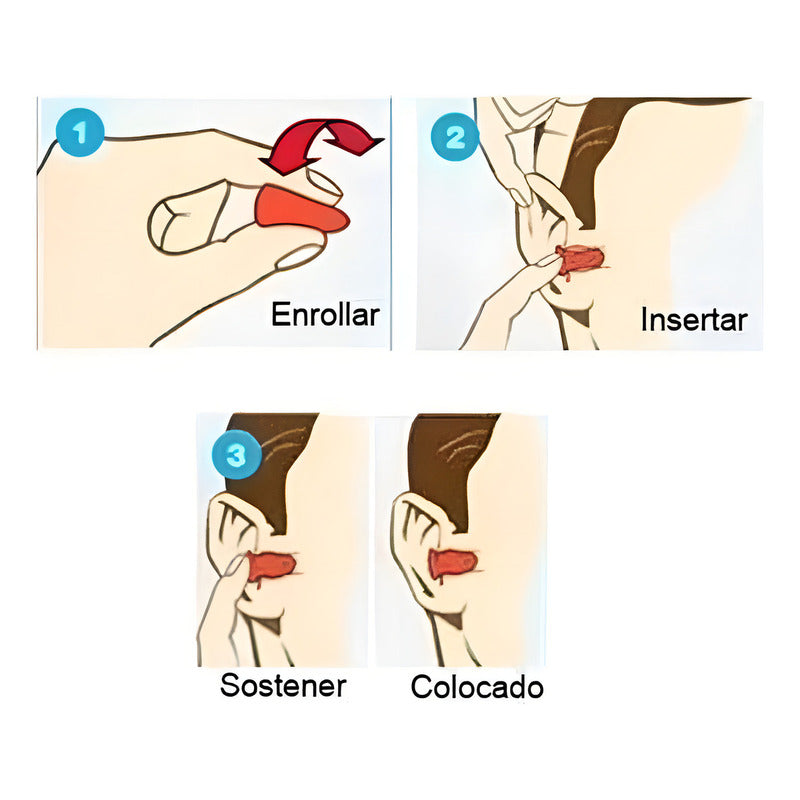 1
Enrollar

2
Insertar

3
Sostener

Colocado