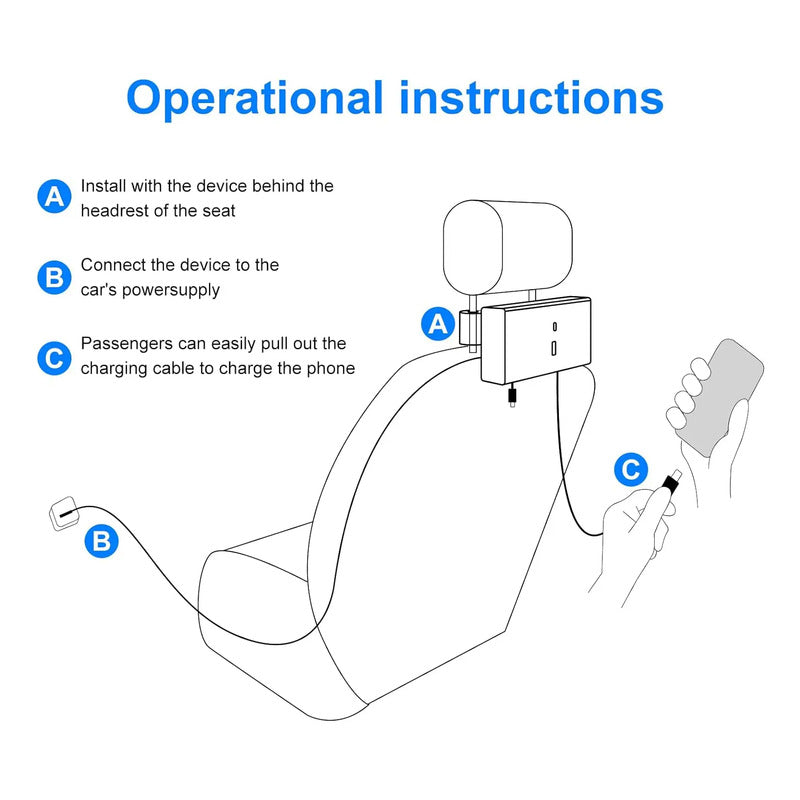 Operational instructions

A Install with the device behind the headrest of the seat

B Connect the device to the car's powersupply

C Passengers can easily pull out the charging cable to charge the phone

A

B

C